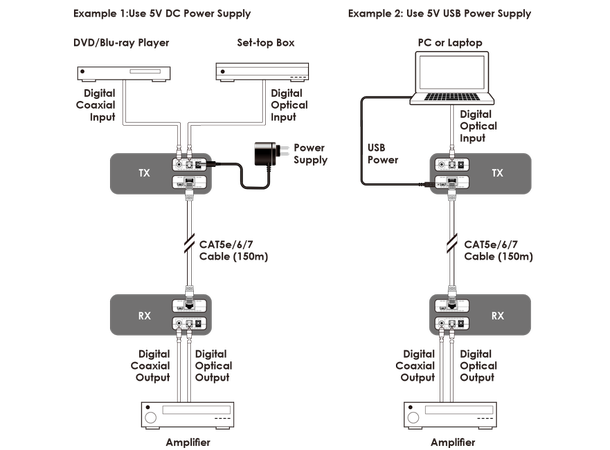 Example 1:Use 5V DC Power Supply

DVD/Blu-ray Player

Set-top Box

Digital Coaxial Input

Digital Optical Input

Power Supply

TX

CAT5e/6/7 Cable (150m)

RX

Digital Coaxial Output

Digital Optical Output

Amplifier

Example 2: Use 5V USB Power Supply

PC or Laptop

Digital Optical Input

USB Power

TX

CAT5e/6/7 Cable (150m)

RX

Digital Coaxial Output

Digital Optical Output

Amplifier