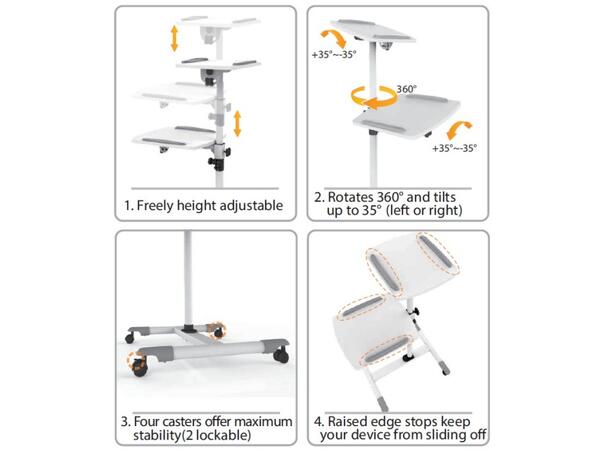 1. Freely height adjustable

+35°~-35°

360°

+35°~-35°

2. Rotates 360° and tilts up to 35° (left or right)

3. Four casters offer maximum stability(2 lockable)

4. Raised edge stops keep your device from sliding off