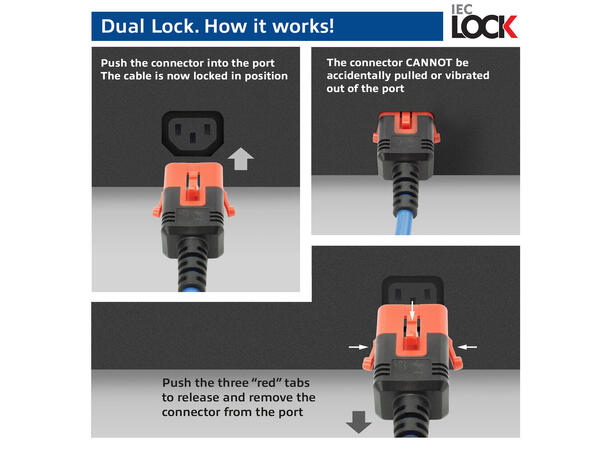 Dual Lock. How it works!

IEC LOCK

Push the connector into the port
The cable is now locked in position

The connector CANNOT be accidentally pulled or vibrated out of the port

Push the three "red" tabs to release and remove the connector from the port