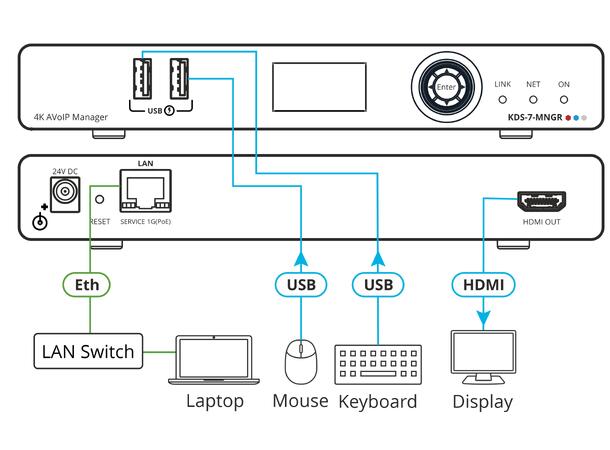 USB
4K AVoIP Manager
Enter
LINK NET ON
KDS-7-MNGR
24V DC
LAN
RESET
SERVICE 1G(PoE)
HDMI OUT
Eth
USB
USB
HDMI
LAN Switch
Laptop
Mouse
Keyboard
Display