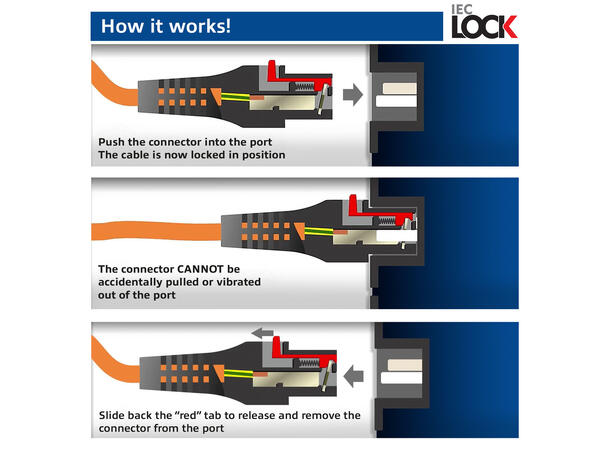 How it works!

IEC LOCK

Push the connector into the port
The cable is now locked in position

The connector CANNOT be accidentally pulled or vibrated out of the port

Slide back the "red" tab to release and remove the connector from the port